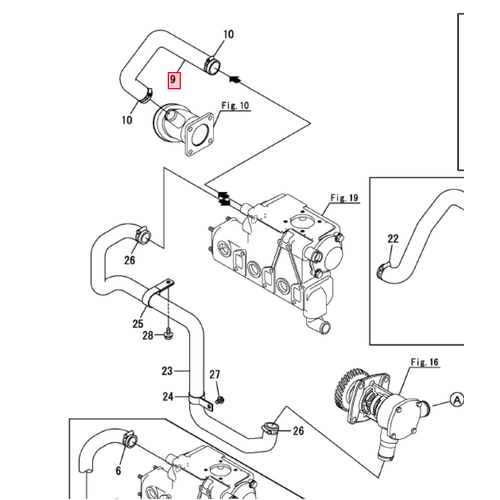 10
9
10
Fig. 10
Fig. 19
22
26
25
28
23
27
24
Fig. 16
A
26
6