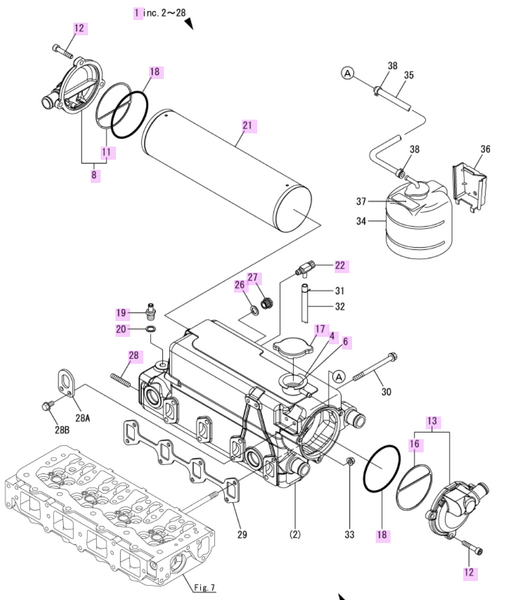 1 inc. 2~28

12
18
21
11
8
A
38
35
38
36
37
34
22
27
26
31
32
19
20
17
4
6
28
A
30
28A
28B
13
16
29
(2)
33
18
12
Fig. 7