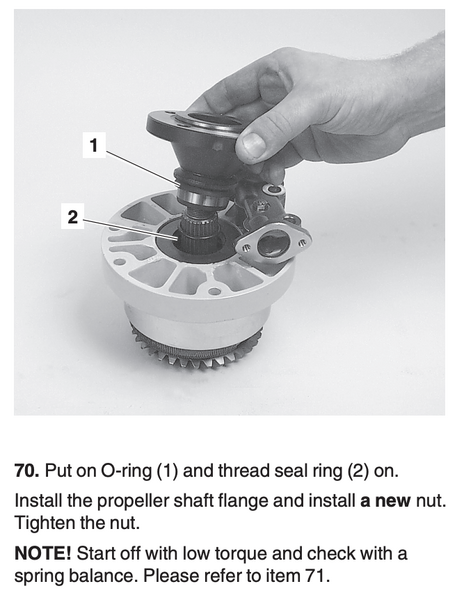 1

2

70. Put on O-ring (1) and thread seal ring (2) on.

Install the propeller shaft flange and install a new nut. Tighten the nut.

NOTE! Start off with low torque and check with a spring balance. Please refer to item 71.