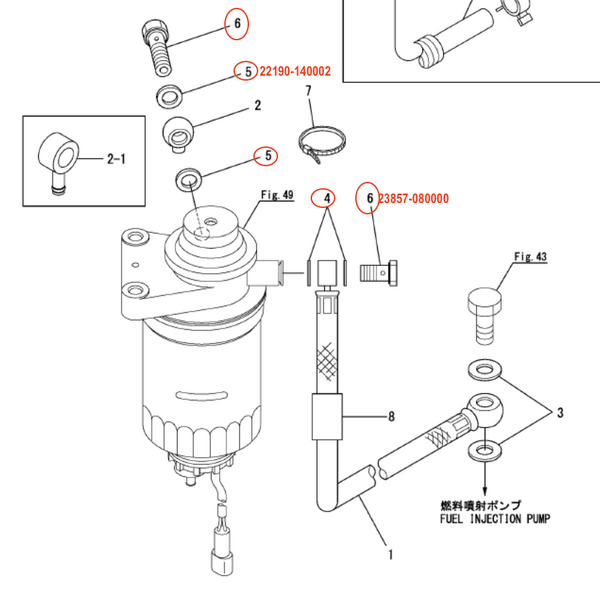 6

5 22190-140002

7

2

2-1

5

Fig. 49

4

6 23857-080000

Fig. 43

8

3

燃料噴射ポンプ
FUEL INJECTION PUMP

1