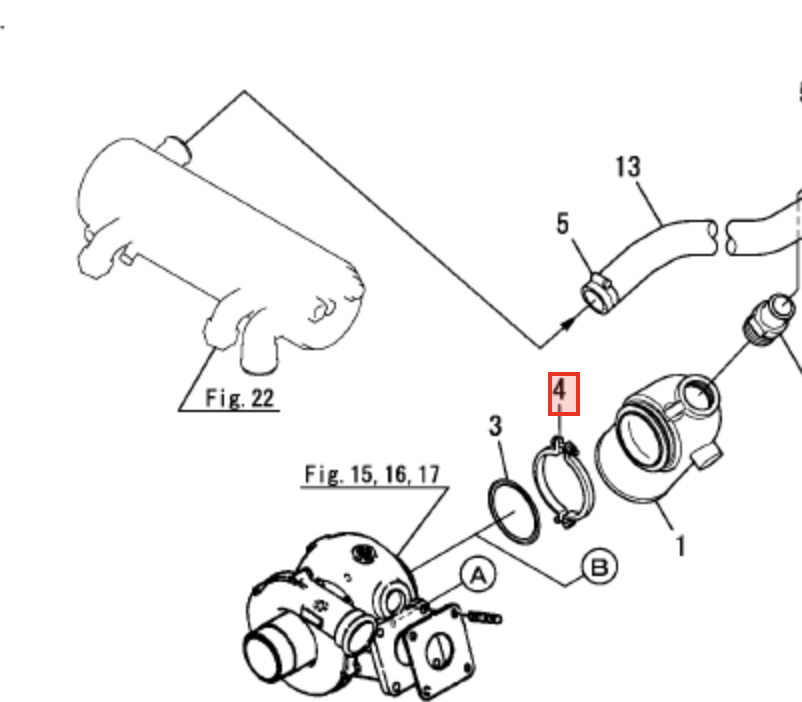 13
5
Fig. 22
4
3
Fig. 15, 16, 17
1
A
B