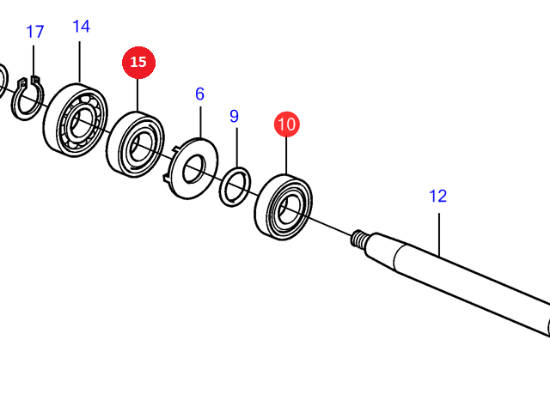 17
14
15
6
9
10
12