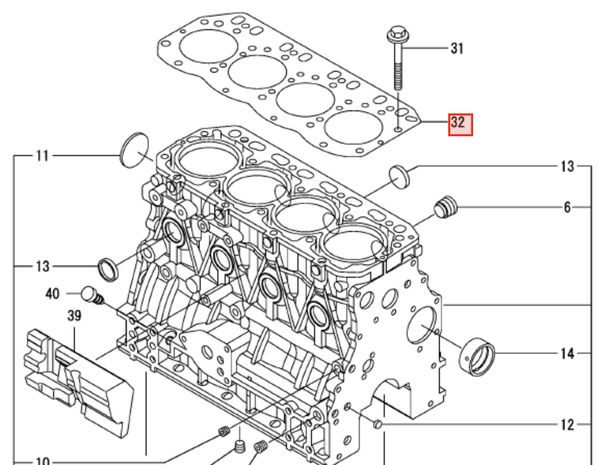 31
32
11
13
6
13
40
39
14
12
10