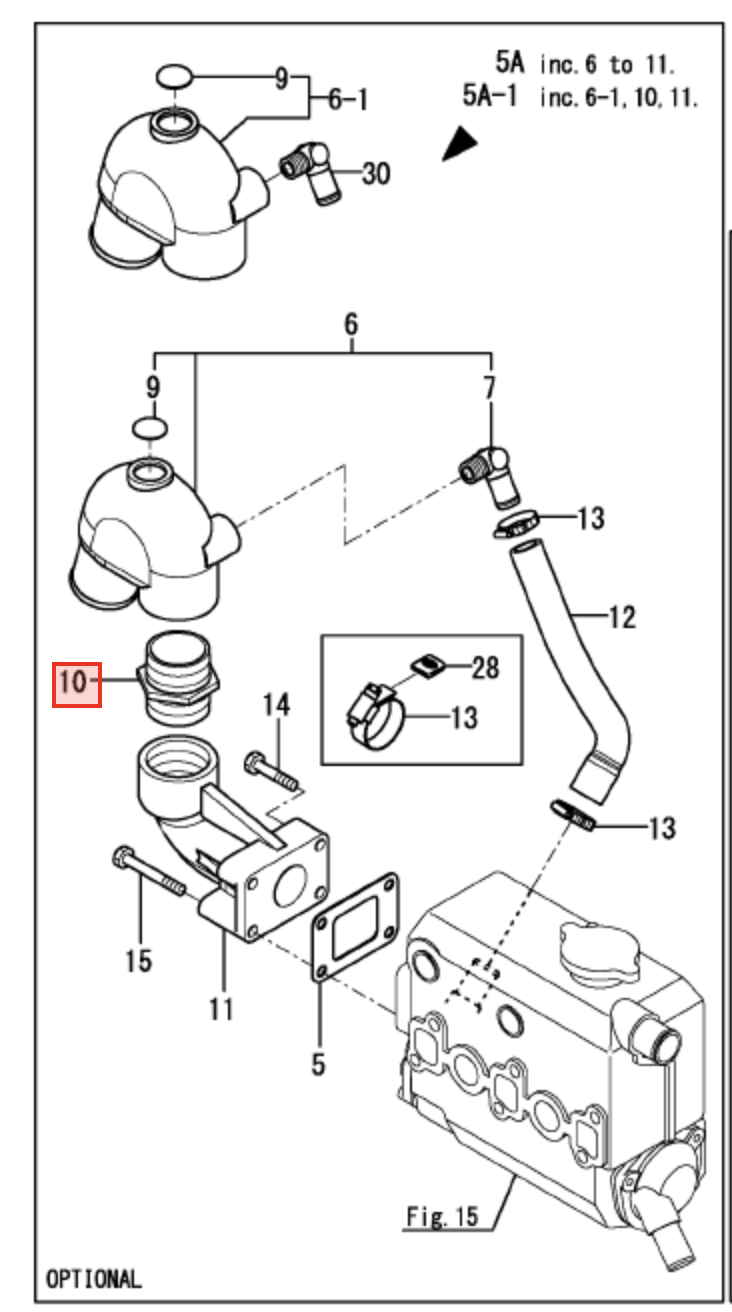 5A inc. 6 to 11.
5A-1 inc. 6-1, 10, 11.

9
6-1
30
6
9
7
13
12
10
28
13
14
13
15
11
5
Fig. 15
OPTIONAL