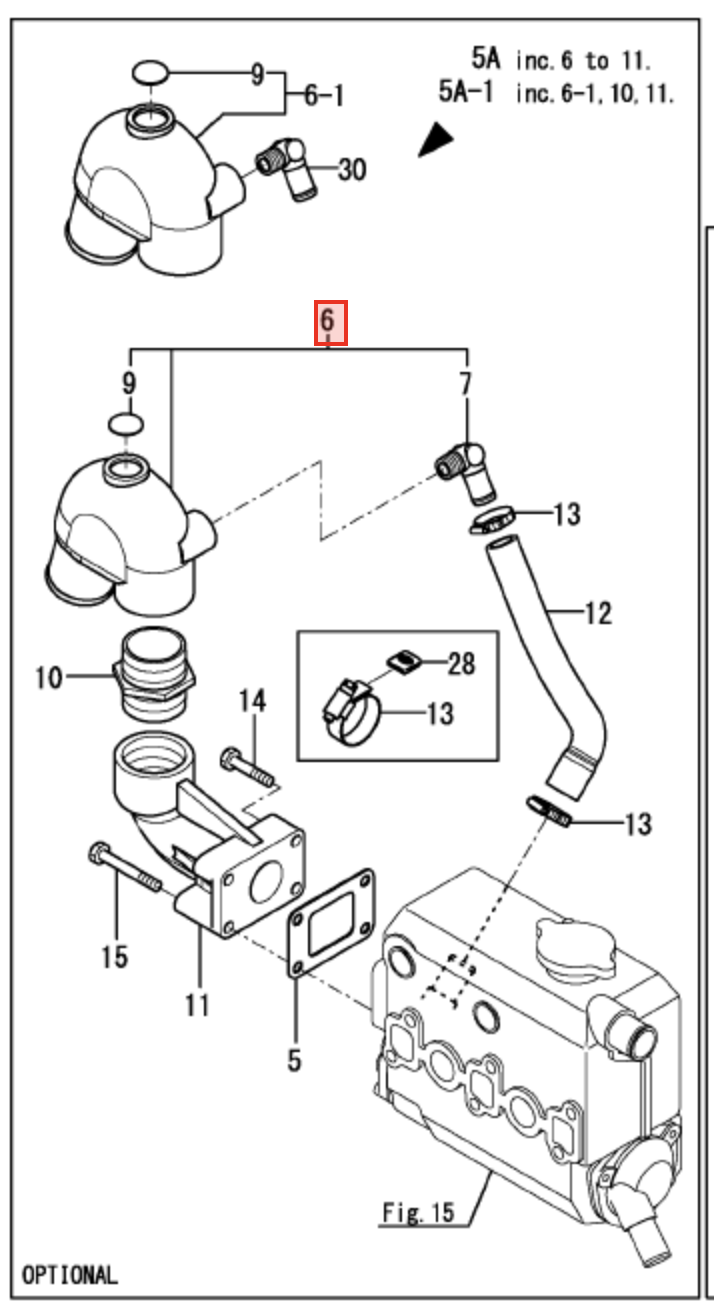 5A inc. 6 to 11.
5A-1 inc. 6-1, 10, 11.

9
6-1
30
6
9
7
13
12
28
13
10
14
13
15
11
5
Fig. 15
OPTIONAL